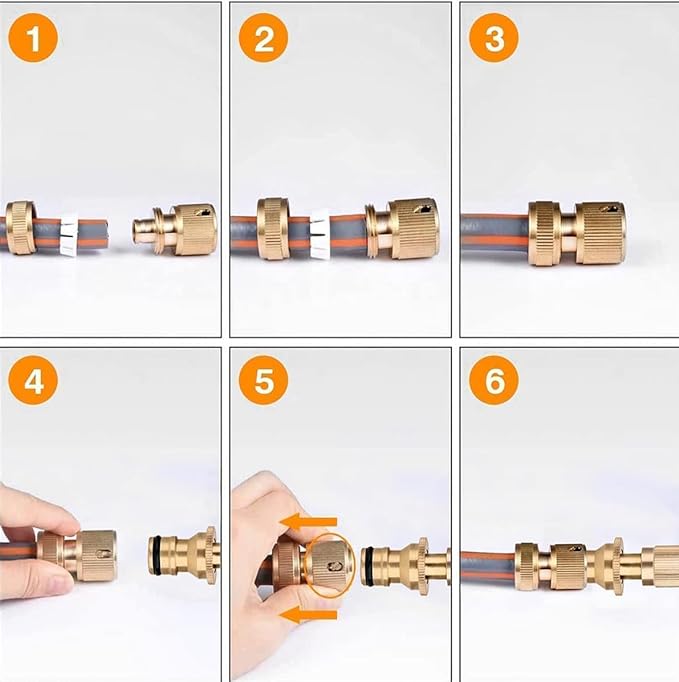 1

2

3

4

5

6